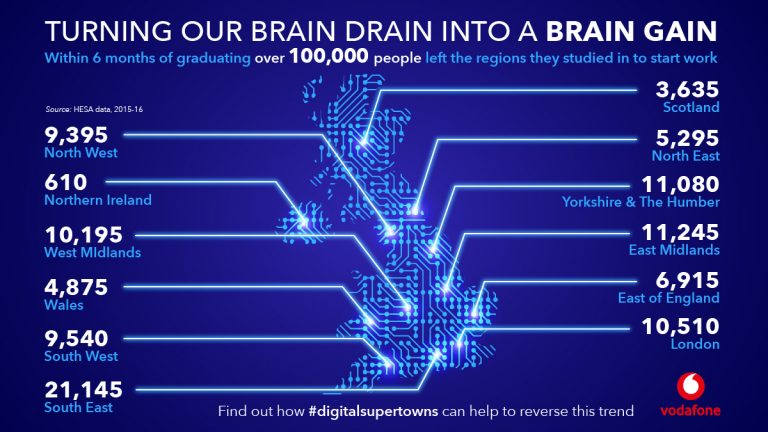 TURNING OUR BRAIN DRAIN INTO A BRAIN GAIN

Within 6 months of graduating over 100,000 people left the regions they studied in to start work

Source: HESA data, 2015-16

9,395
North West

610
Northern Ireland

10,195
West MIdlands

4,875
Wales

9,540
South West

21,145
South East

3,635
Scotland

5,295
North East

11,080
Yorkshire & The Humber

11,245
East Midlands

6,915
East of England

10,510
London

Find out how #digitalsupertowns can help to reverse this trend

vodafone