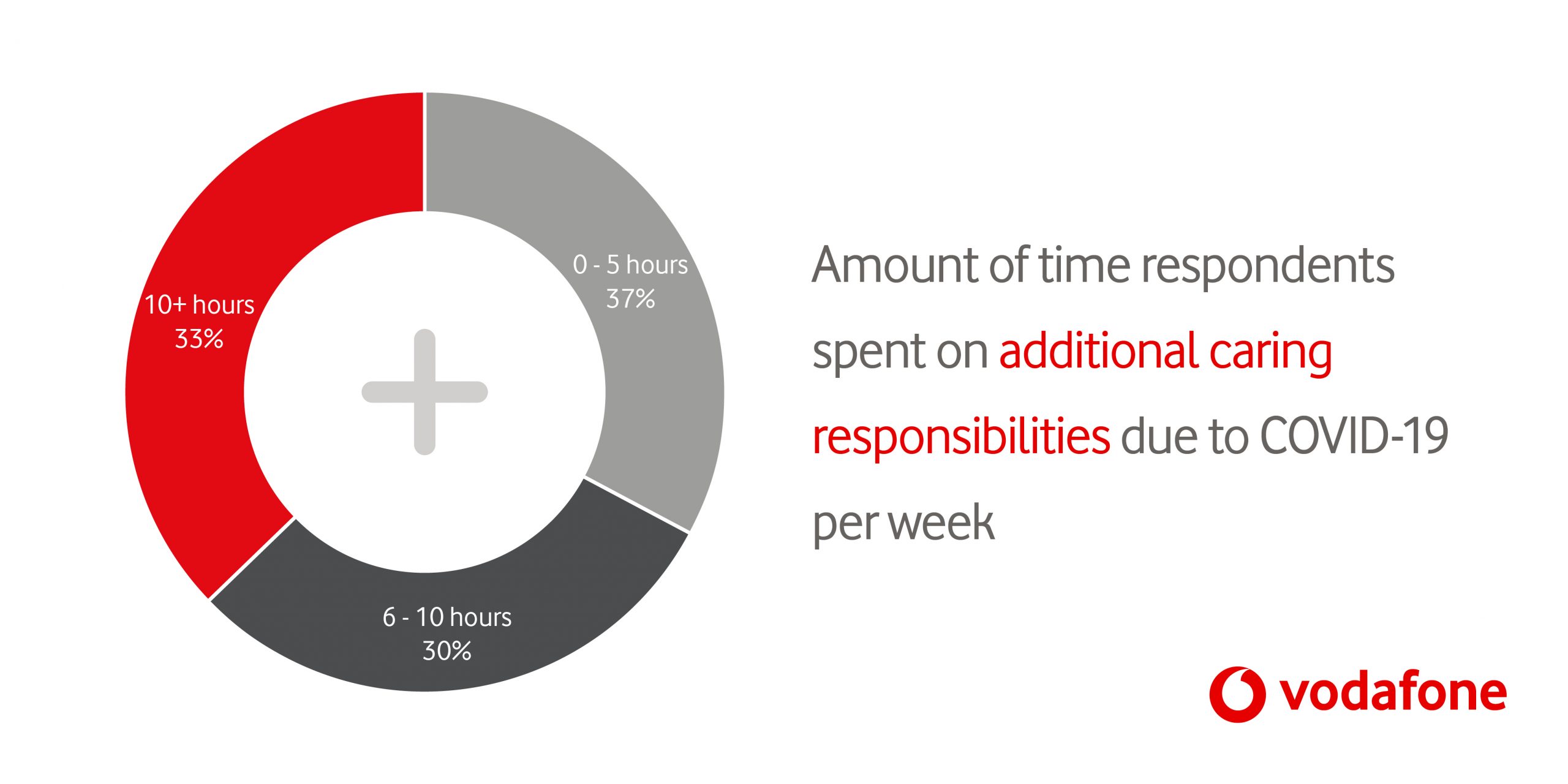 10+ hours
33%

0 - 5 hours
37%

6 - 10 hours
30%

Amount of time respondents spent on additional caring responsibilities due to COVID-19 per week

vodafone