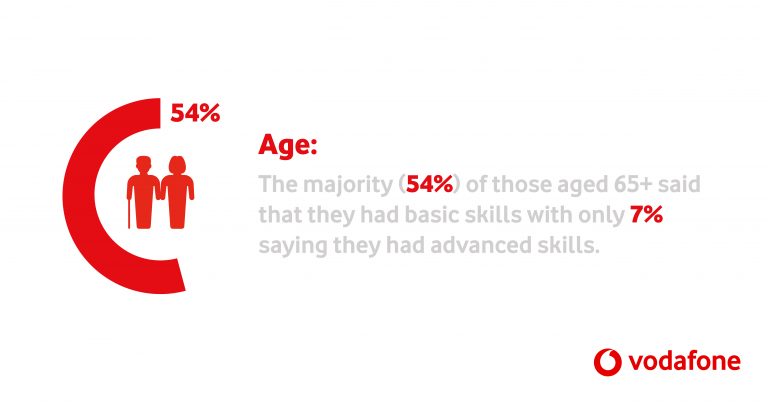 54%

Age:

The majority (54%) of those aged 65+ said that they had basic skills with only 7% saying they had advanced skills.

vodafone