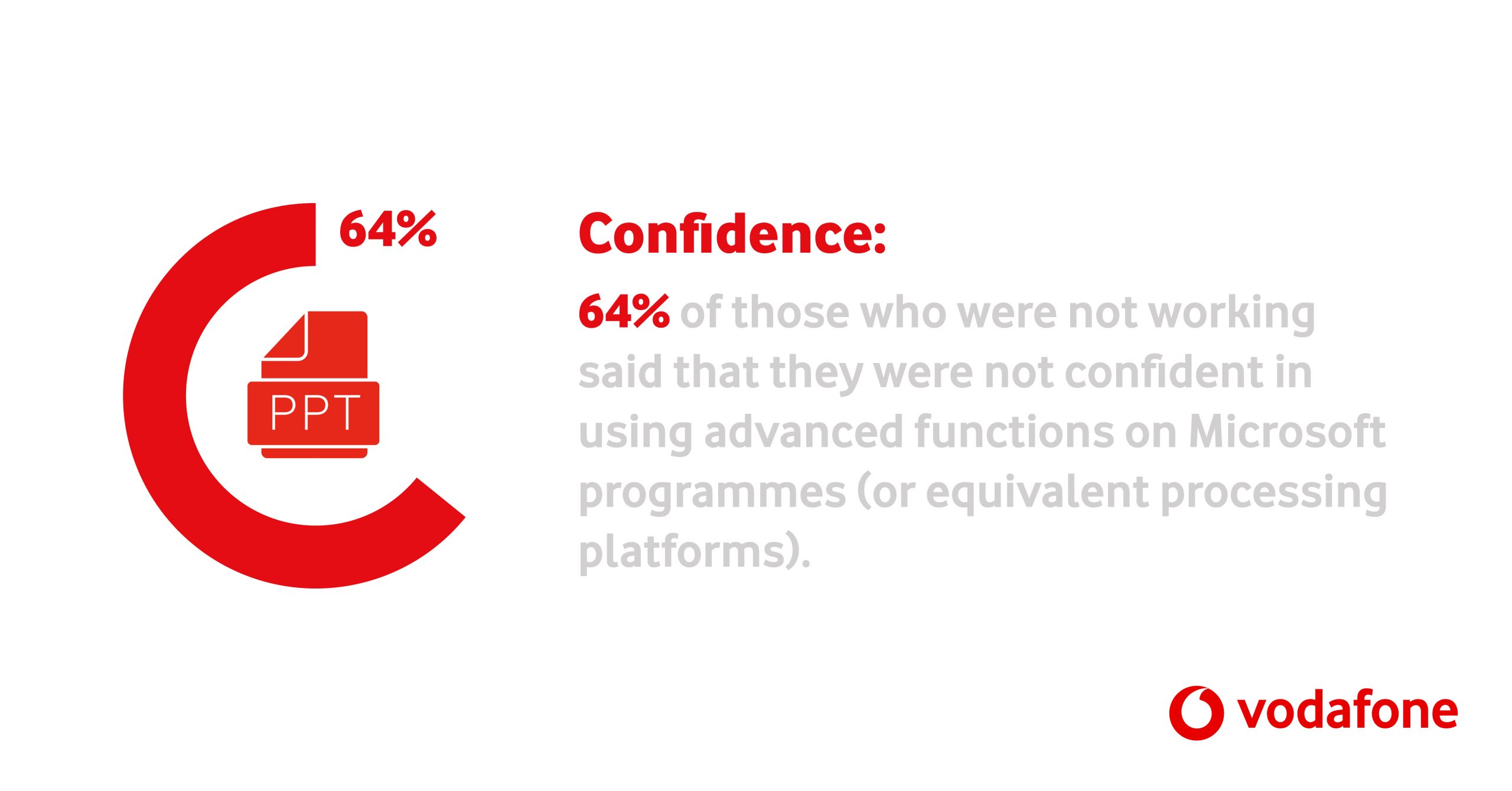 64%

PPT

Confidence:

64% of those who were not working said that they were not confident in using advanced functions on Microsoft programmes (or equivalent processing platforms).

vodafone